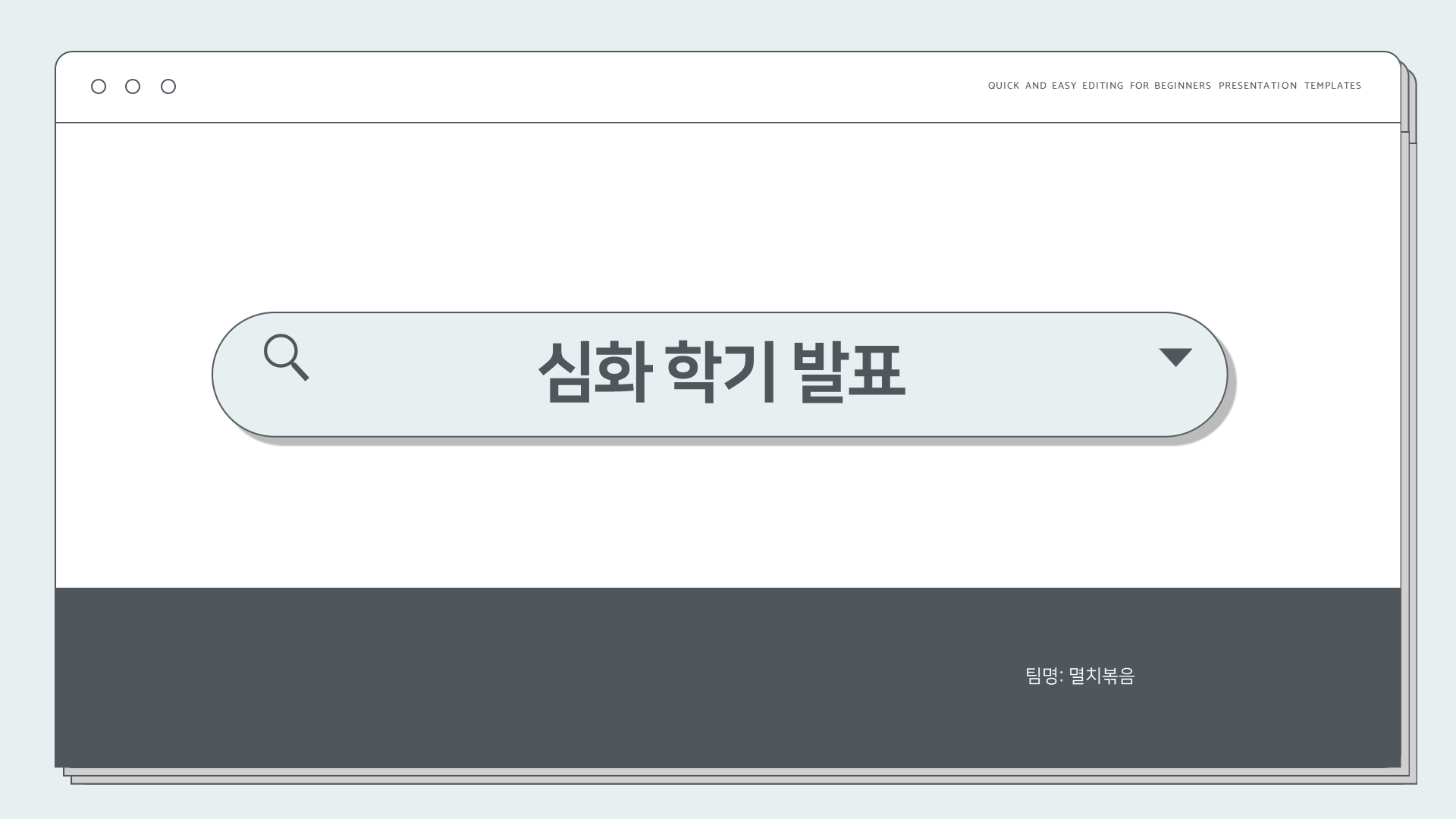 QUICK AND EASY EDITING FOR BEGINNERS PRESENTATION TEMPLATES

심화 학기 발표

팀명: 멸치볶음